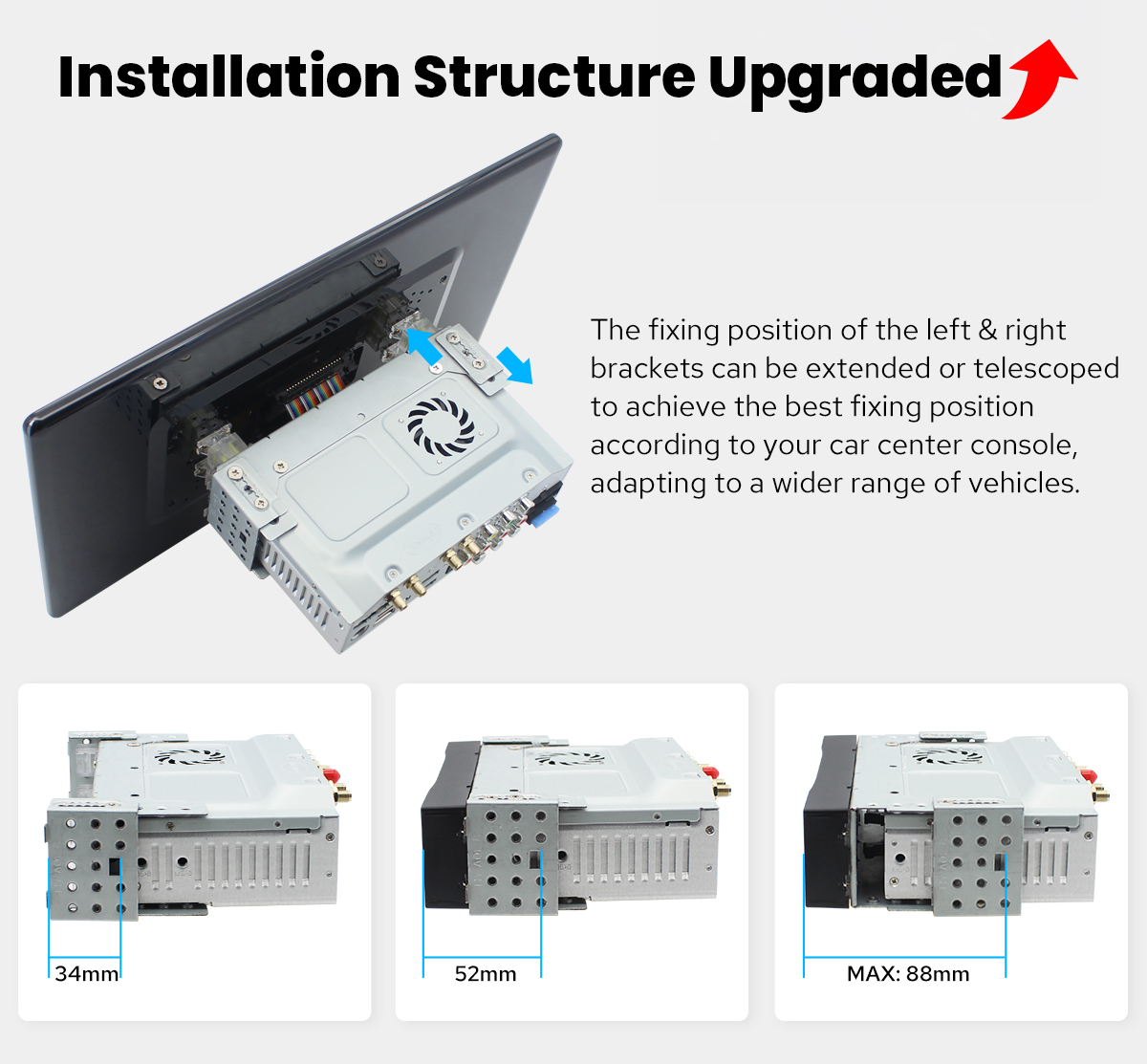 Installation Structure Upgraded

The fixing position of the left & right brackets can be extended or telescoped to achieve the best fixing position according to your car center console, adapting to a wider range of vehicles.

34mm

52mm

MAX: 88mm